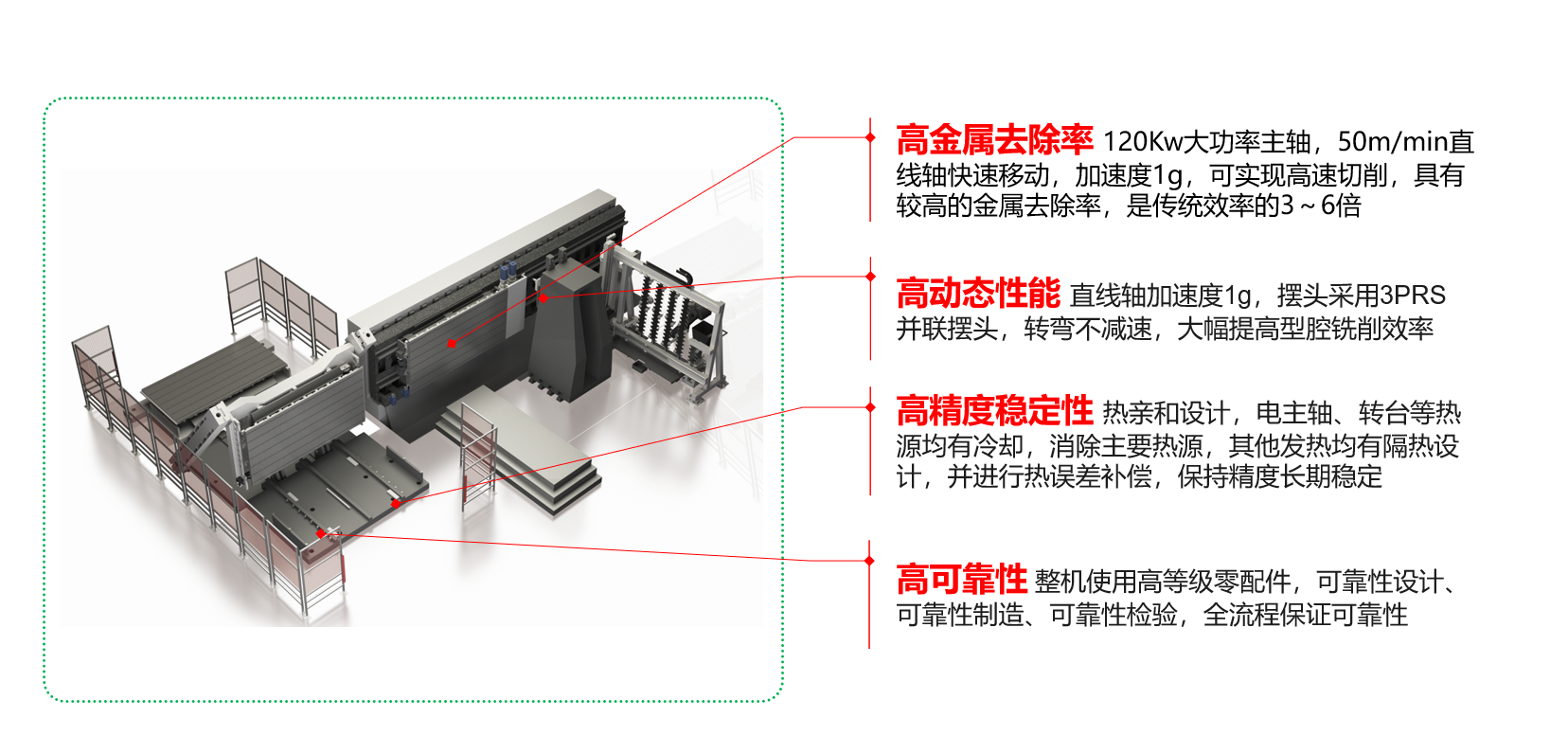 高金属去除率 120Kw大功率主轴，50m/min直线轴快速移动，加速度1g，可实现高速切削，具有较高的金属去除率，是传统效率的3～6倍

高动态性能 直线轴加速度1g，摆头采用3PRS并联摆头，转弯不减速，大幅提高型腔铣削效率

高精度稳定性 热亲和设计，电主轴、转台等热源均有冷却，消除主要热源，其他发热均有隔热设计，并进行热误差补偿，保持精度长期稳定

高可靠性 整机使用高等级零配件，可靠性设计、可靠性制造、可靠性检验，全流程保证可靠性